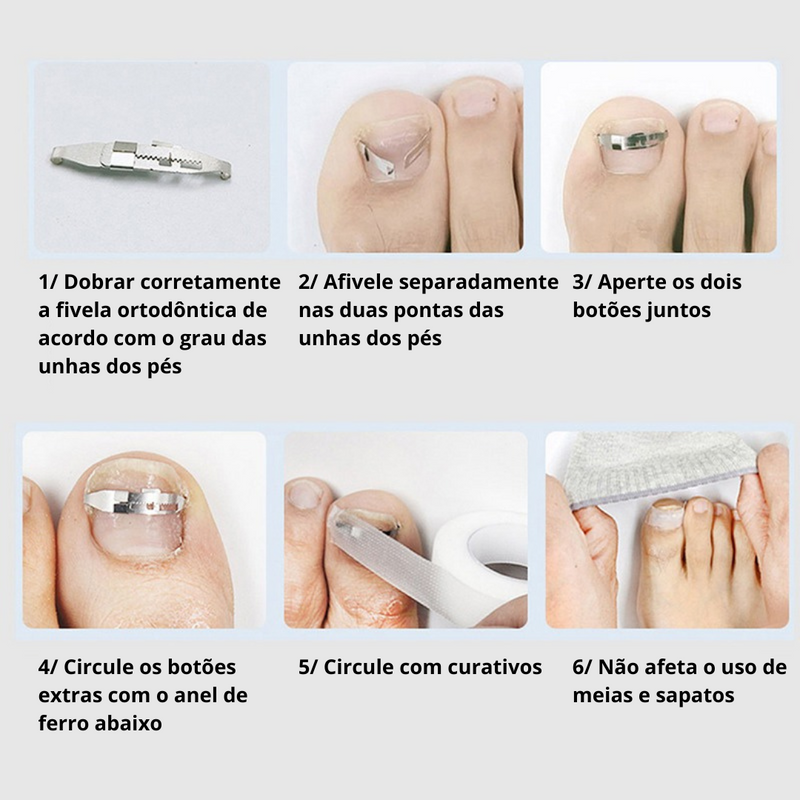 1/ Dobrar corretamente a fivela ortodôntica de acordo com o grau das unhas dos pés

2/ Afivele separadamente nas duas pontas das unhas dos pés

3/ Aperte os dois botões juntos

4/ Circule os botões extras com o anel de ferro abaixo

5/ Circule com curativos

6/ Não afeta o uso de meias e sapatos